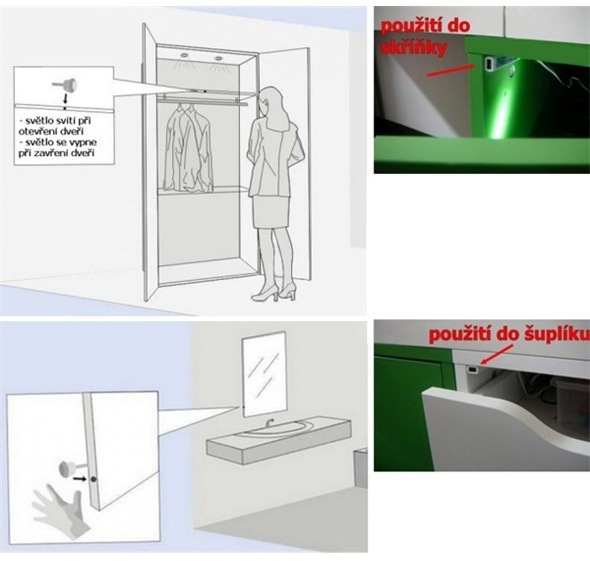 - světlo svítí při otevření dveří
- světlo se vypne při zavření dveří

použití do skříňky

použití do šuplíku